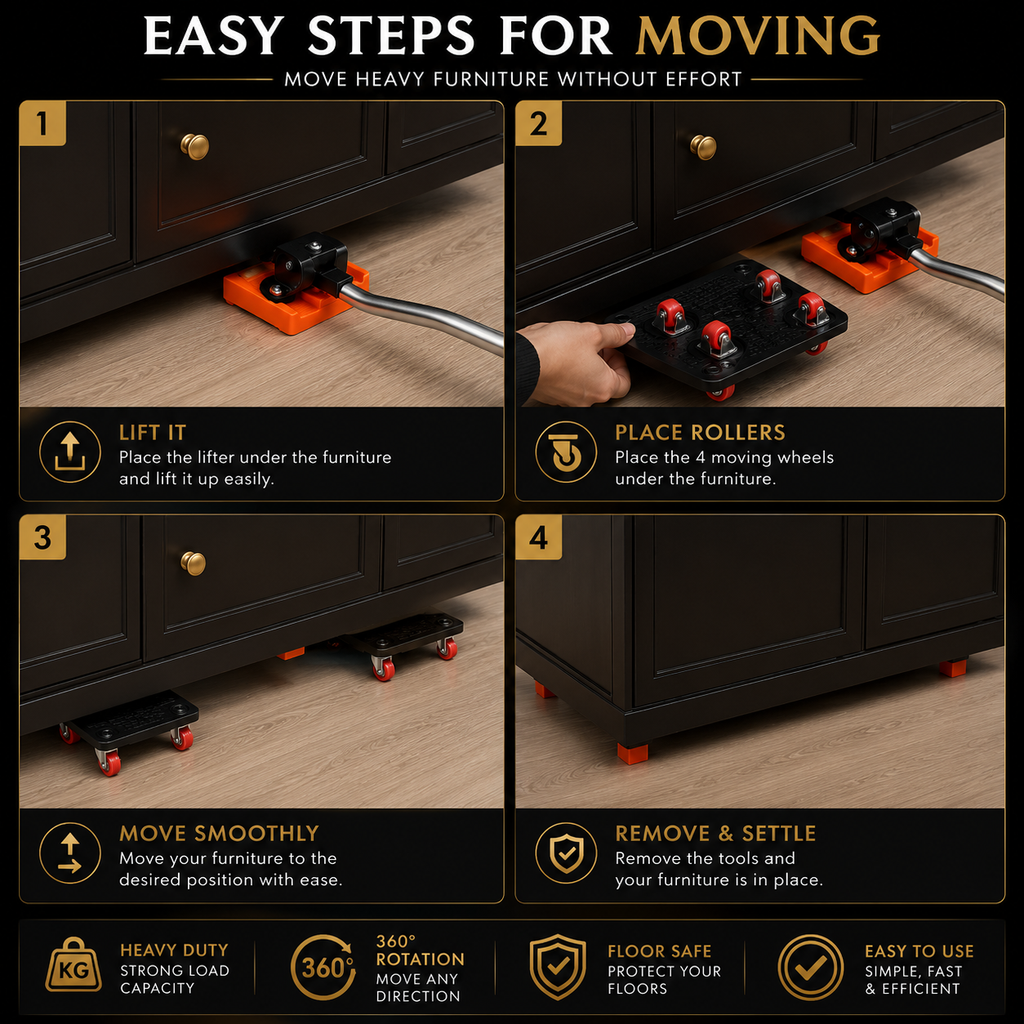 EASY STEPS FOR MOVING

MOVE HEAVY FURNITURE WITHOUT EFFORT

1

LIFT IT
Place the lifter under the furniture and lift it up easily.

2

PLACE ROLLERS
Place the 4 moving wheels under the furniture.

3

MOVE SMOOTHLY
Move your furniture to the desired position with ease.

4

REMOVE & SETTLE
Remove the tools and your furniture is in place.

KG
HEAVY DUTY
STRONG LOAD CAPACITY

360°
360° ROTATION
MOVE ANY DIRECTION

FLOOR SAFE
PROTECT YOUR FLOORS

EASY TO USE
SIMPLE, FAST & EFFICIENT